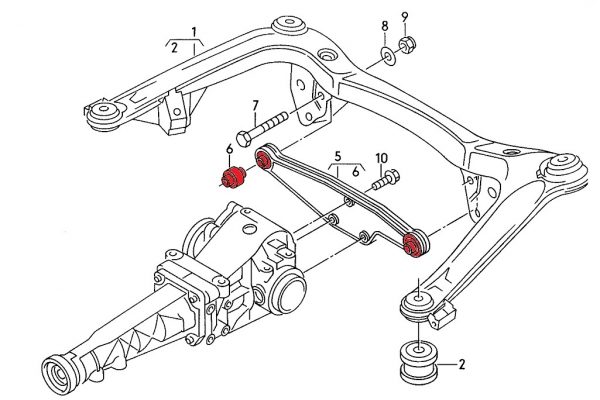 1
2
8
9
7
6
5
6
10
2