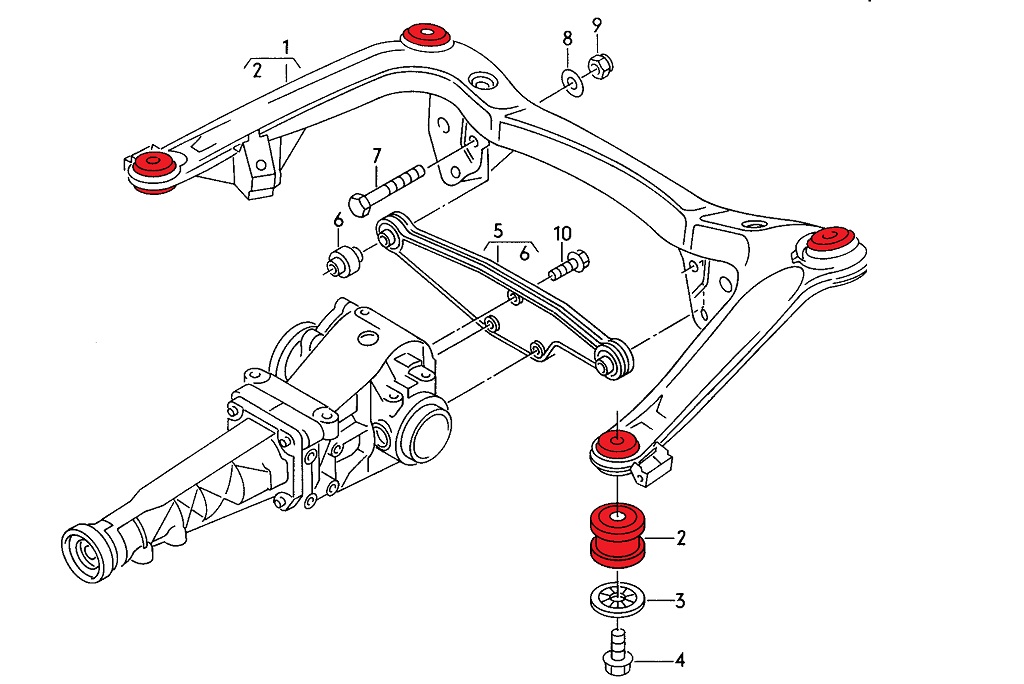 1
2
8
9
7
6
5
6
10
2
3
4