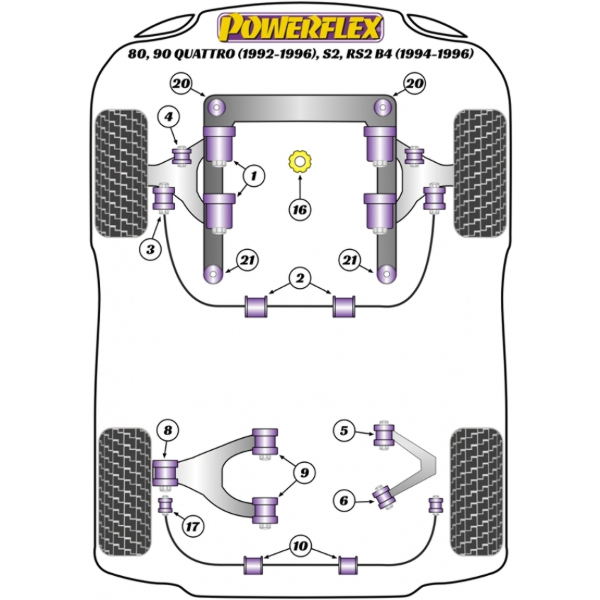 POWERFLEX
80, 90 QUATTRO (1992-1996), S2, RS2 B4 (1994-1996)

20
20
4
1
16
3
21
21
2
8
5
9
6
17
10