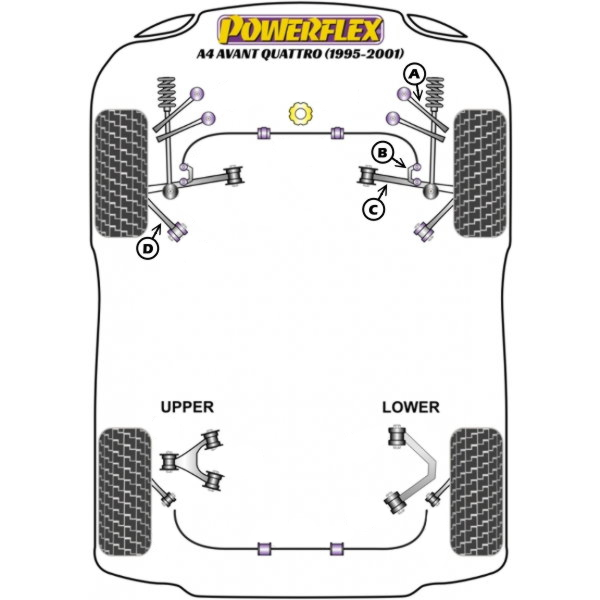 POWERFLEX
A4 AVANT QUATTRO (1995-2001)

A

B

C

D

UPPER

LOWER