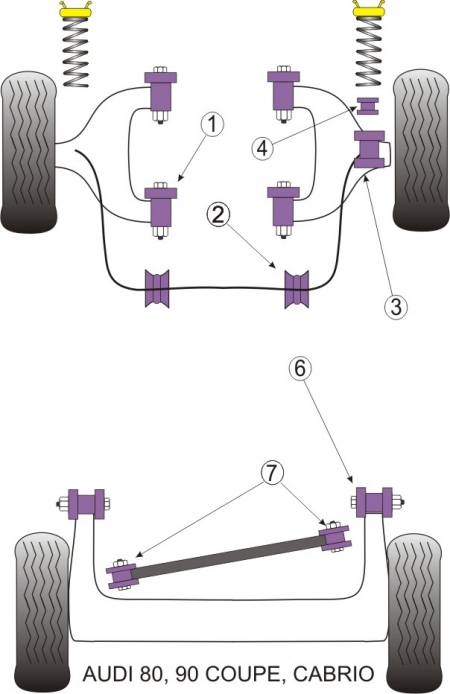 1
4
2
3
6
7
AUDI 80, 90 COUPE, CABRIO