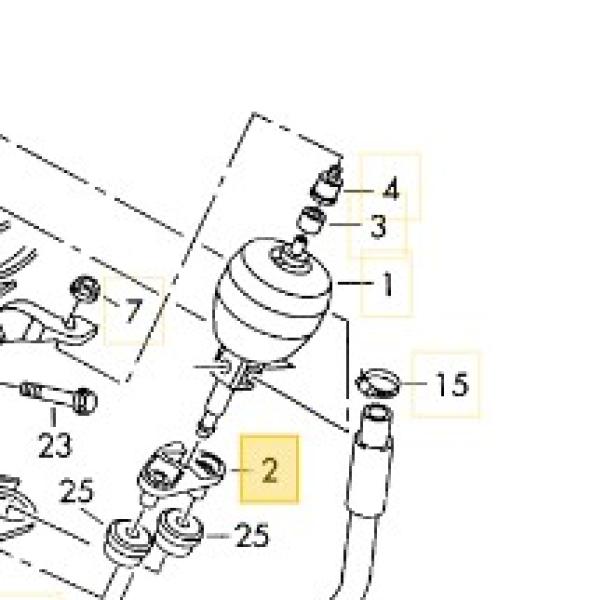 4
3
1
7
15
23
2
25
25