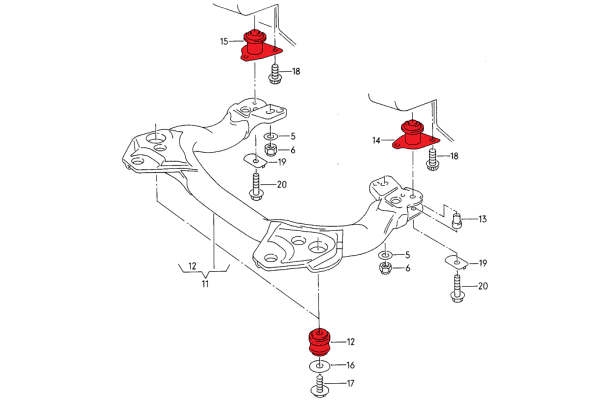 15
18
5
6
19
20
14
18
13
5
6
19
20
12
11
12
16
17