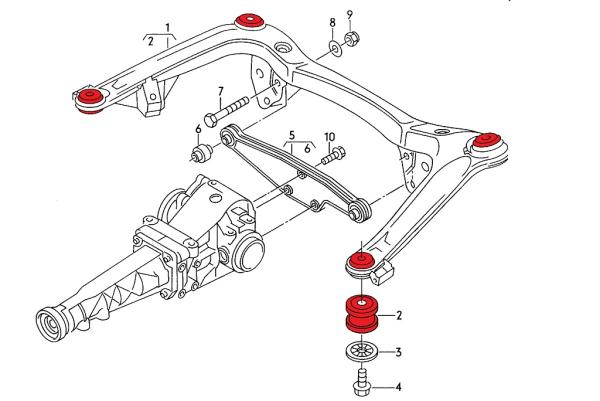 1
2
8
9
7
6
5
6
10
2
3
4