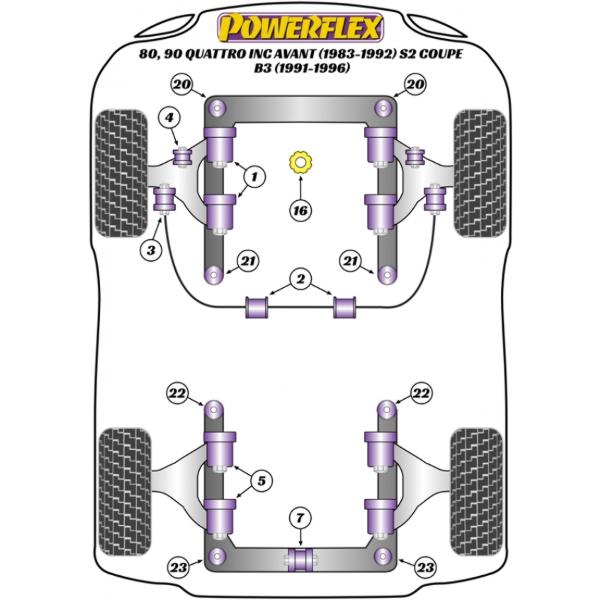 POWERFLEX
80, 90 QUATTRO INC AVANT (1983-1992) S2 COUPE
B3 (1991-1996)

20
20
4
1
16
3
21
21
2
22
22
5
7
23
23