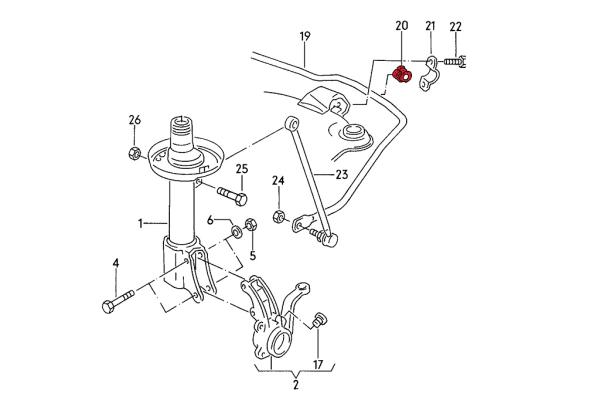 19
20
21
22
26
25
24
23
1
6
5
4
17
2